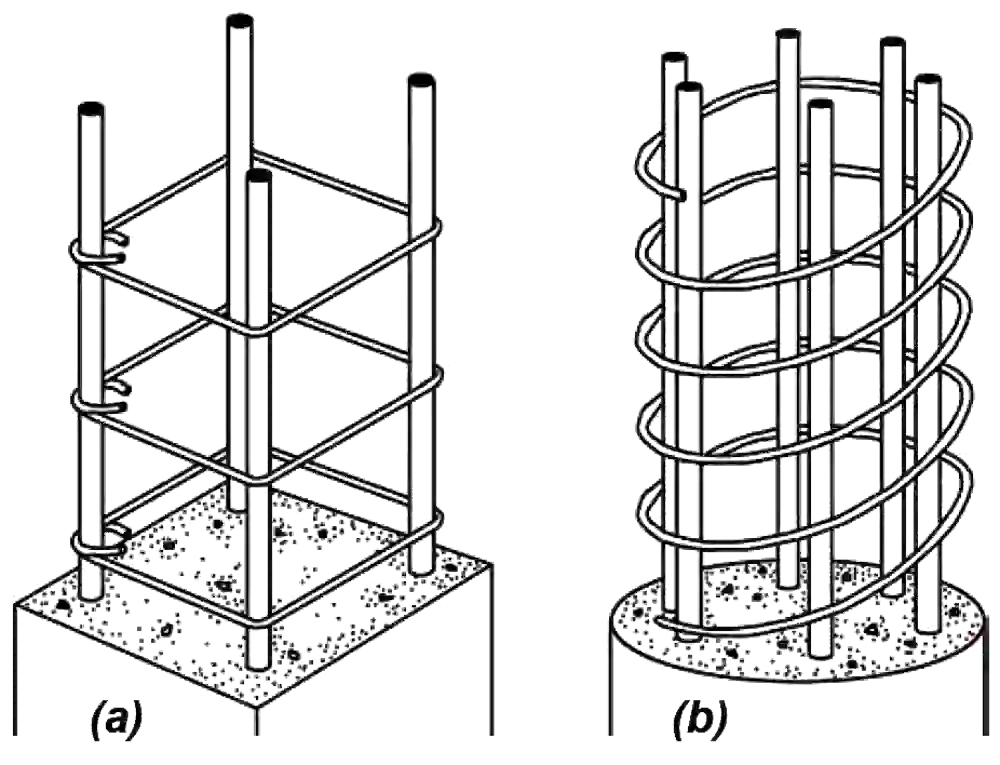 (a)

(b)